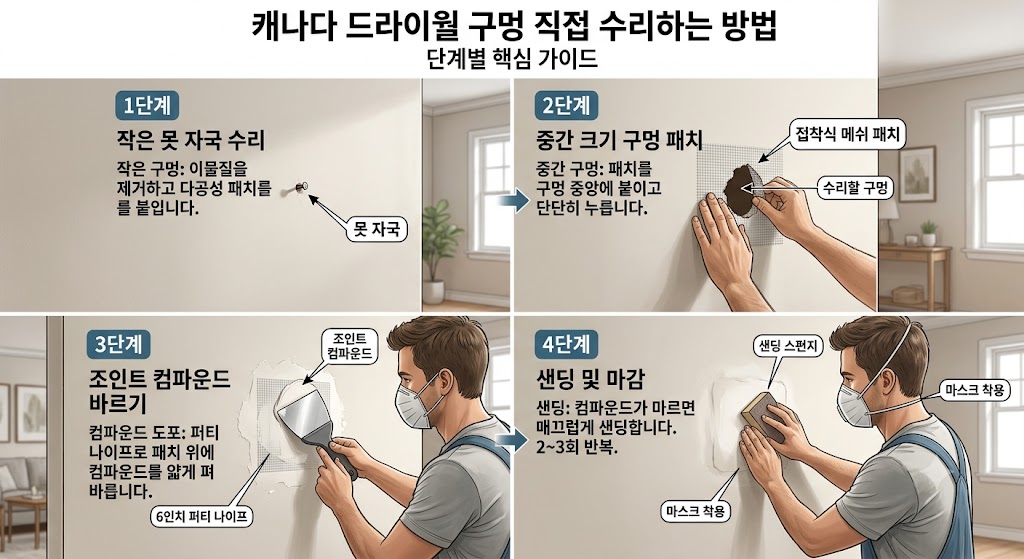 캐나다 드라이월 구멍 직접 수리하는 방법
단계별 핵심 가이드

1단계
작은 못 자국 수리
작은 구멍: 이물질을 제거하고 다공성 패치를 를 붙입니다.
못 자국

2단계
중간 크기 구멍 패치
중간 구멍: 패치를 구멍 중앙에 붙이고 단단히 누릅니다.
접착식 메쉬 패치
수리할 구멍

3단계
조인트 컴파운드 바르기
컴파운드 도포: 퍼티 나이프로 패치 위에 컴파운드를 얇게 펴 바릅니다.
조인트 컴파운드
6인치 퍼티 나이프

4단계
샌딩 및 마감
샌딩: 컴파운드가 마르면 매끄럽게 샌딩합니다. 2~3회 반복.
샌딩 스펀지
마스크 착용
마스크 착용